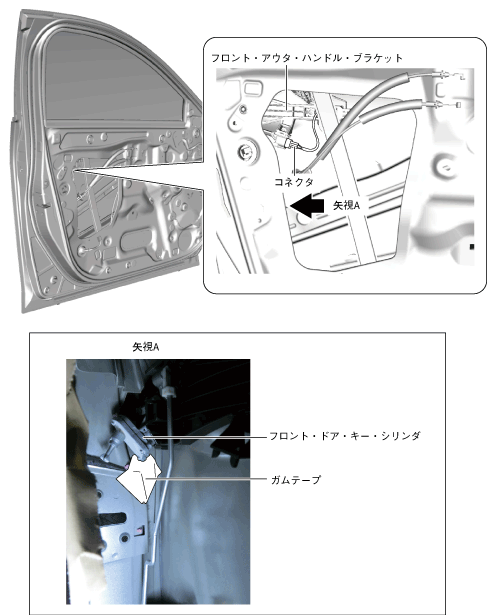 フロント・アウタ・ハンドル・ブラケット

コネクタ

矢視A

矢視A

フロント・ドア・キー・シリンダ

ガムテープ