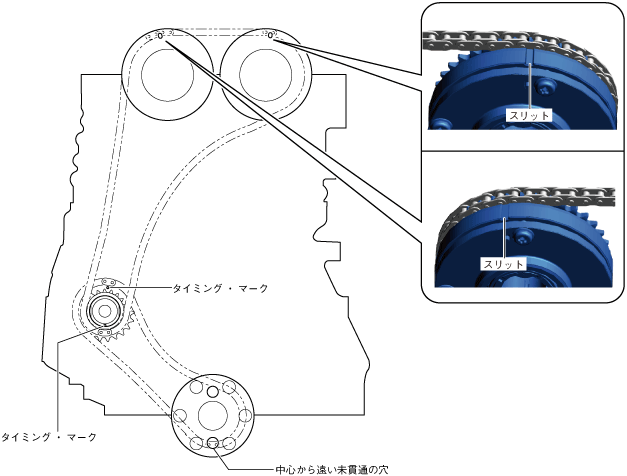 スリット

スリット

タイミング・マーク

タイミング・マーク

中心から遠い未貫通の穴