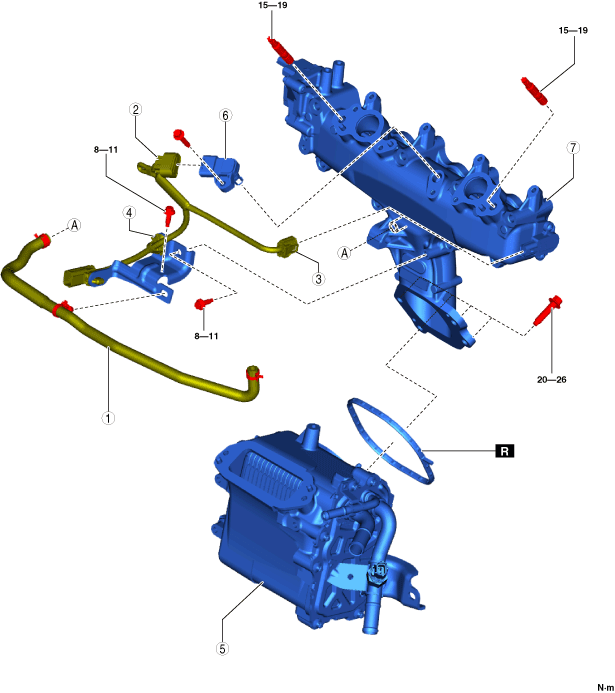 15—19

15—19

2

6

8—11

7

4

A

A

3

8—11

20—26

1

R

5

N·m