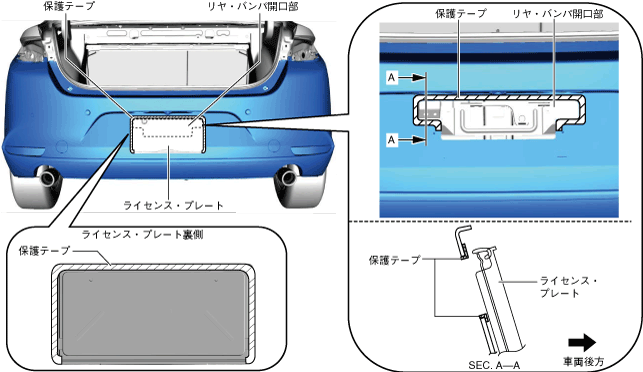 保護テープ
リヤ・バンパ開口部
ライセンス・プレート
ライセンス・プレート裏側
保護テープ
保護テープ
リヤ・バンパ開口部
A
A
保護テープ
ライセンス・プレート
SEC. A—A
車両後方