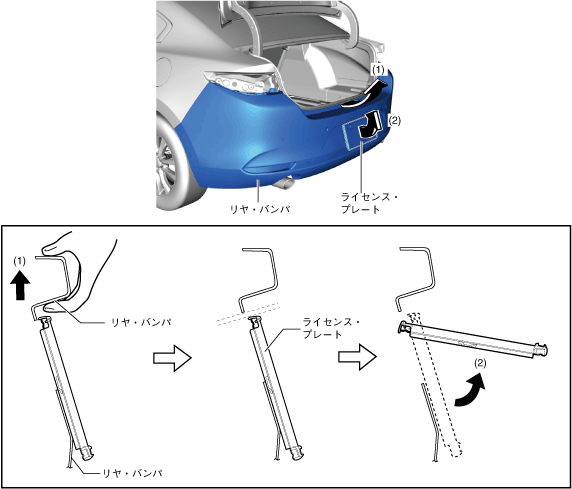 (1)

(2)

リヤ・バンパ

ライセンス・プレート

(1)

リヤ・バンパ

ライセンス・プレート

(2)

リヤ・バンパ