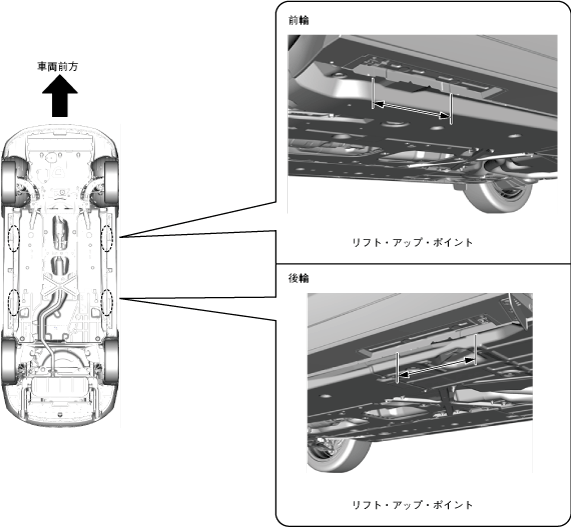 車両前方

前輪

リフト・アップ・ポイント

後輪

リフト・アップ・ポイント