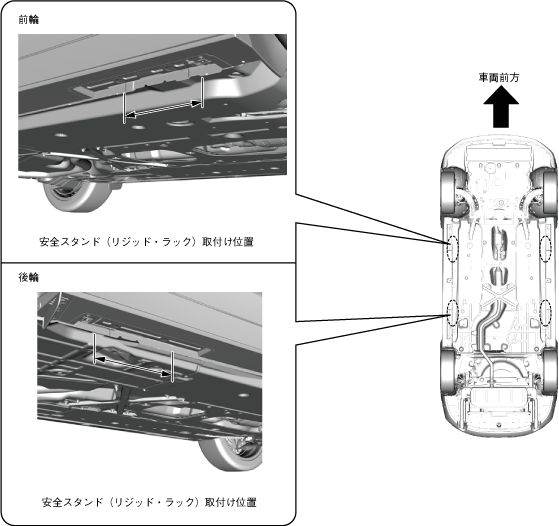 前輪

安全スタンド（リジッド・ラック）取付け位置

後輪

安全スタンド（リジッド・ラック）取付け位置

車両前方