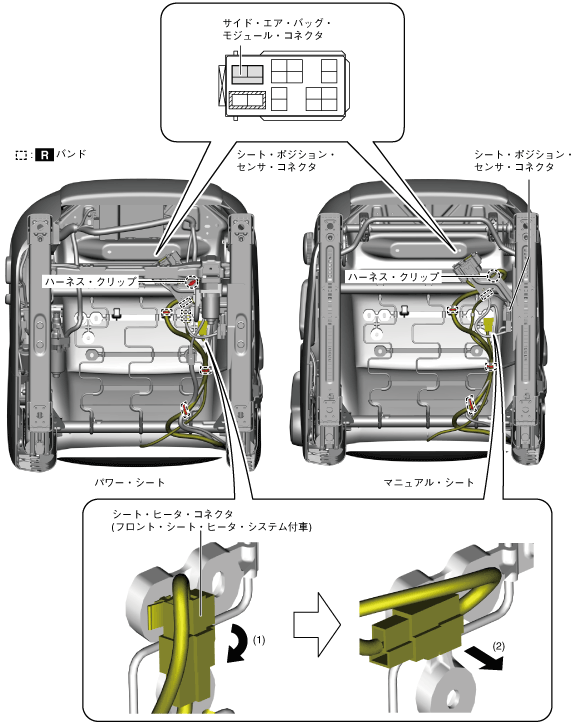 サイド・エア・バッグ・モジュール・コネクタ

: R バンド

シート・ポジション・センサ・コネクタ

シート・ポジション・センサ・コネクタ

ハーネス・クリップ

ハーネス・クリップ

パワー・シート

マニュアル・シート

シート・ヒータ・コネクタ
(フロント・シート・ヒータ・システム付車)

(1)

(2)