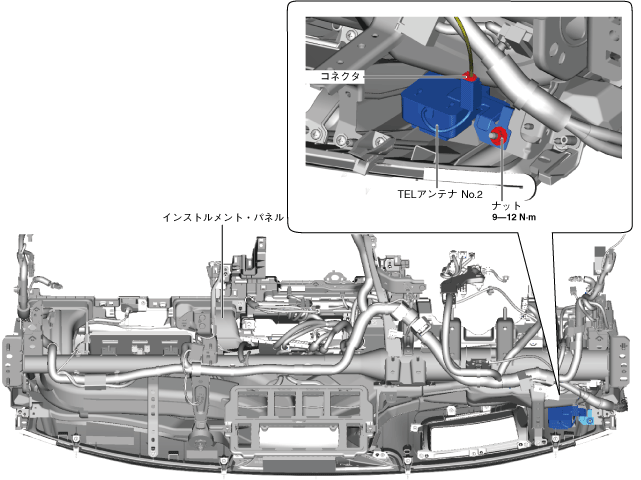 コネクタ

TELアンテナ No.2

ナット
9—12 N·m

インストルメント・パネル