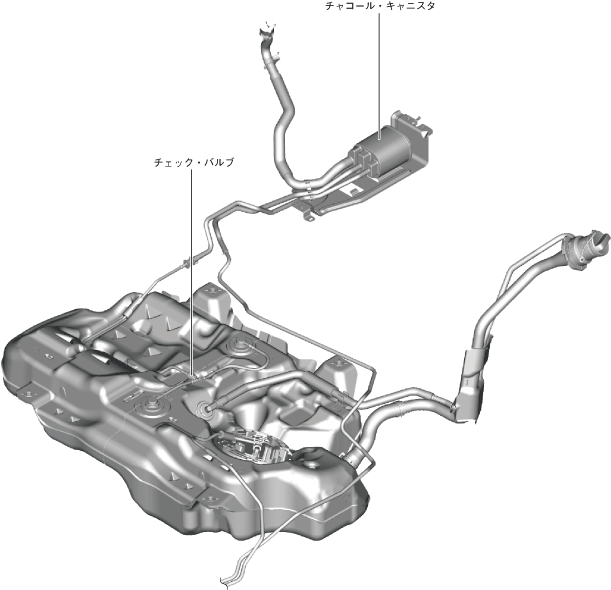 チャコール・キャニスタ

チェック・バルブ