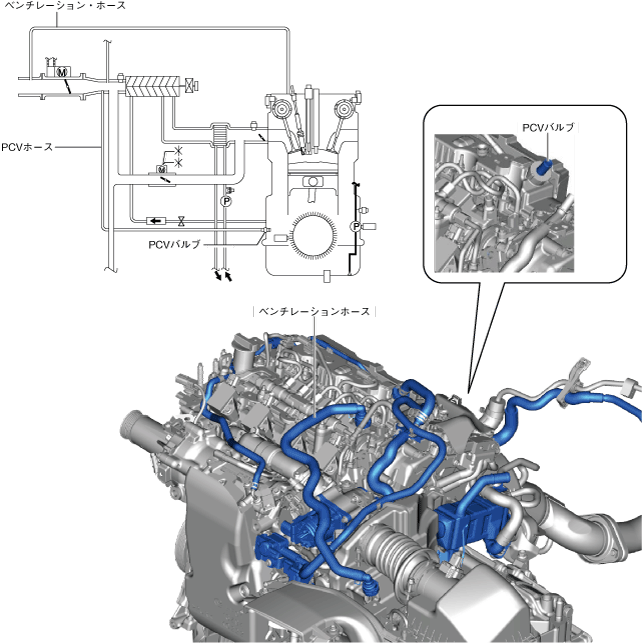 ベンチレーション・ホース

M

PCVホース

M

P

P

PCVバルブ

PCVバルブ

ベンチレーションホース