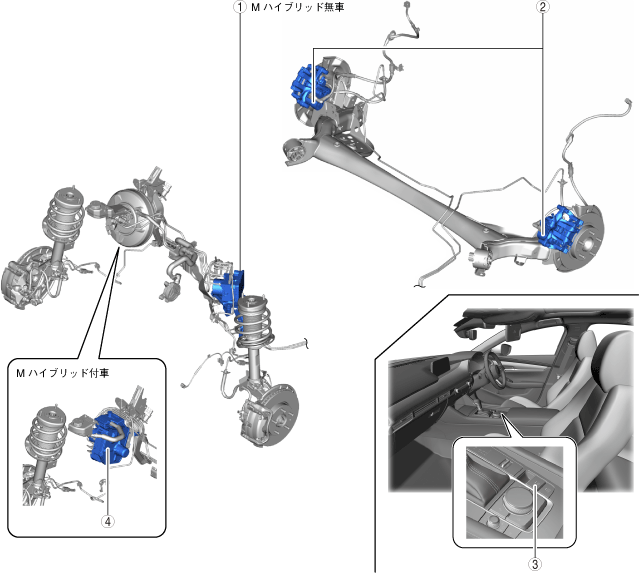 ① M ハイブリッド無車

②

M ハイブリッド付車

④

③