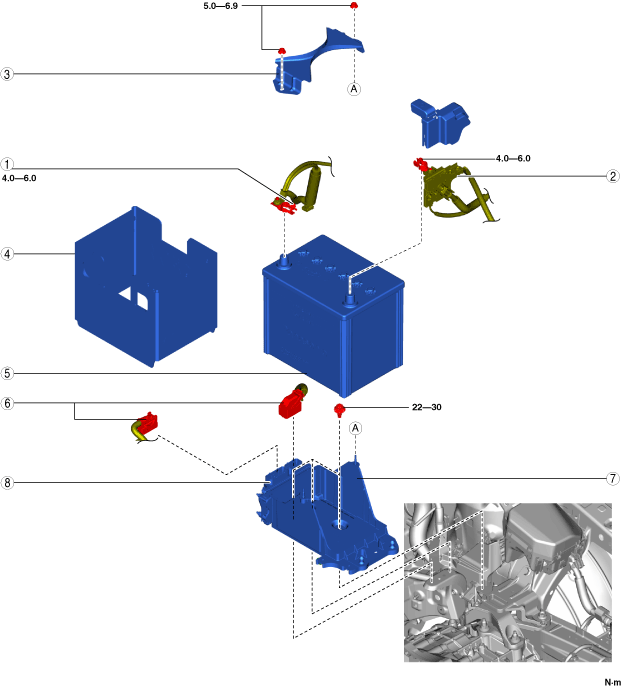 5.0—6.9

3

A

1

4.0—6.0

4.0—6.0

2

4

5

6

22—30

A

8

7

N·m