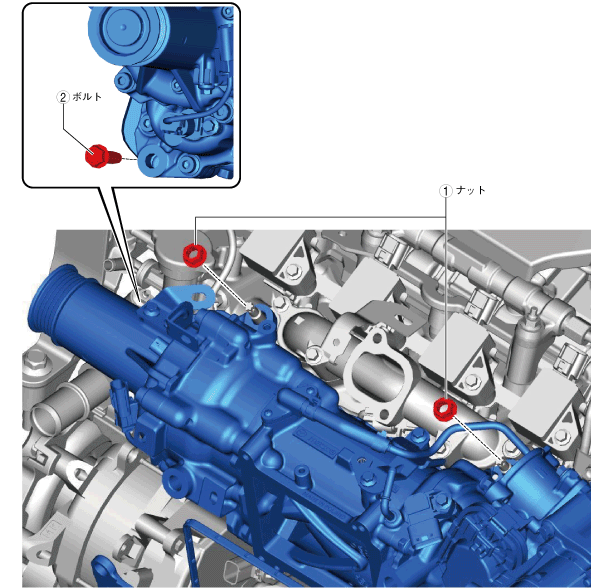 2 ボルト

1 ナット