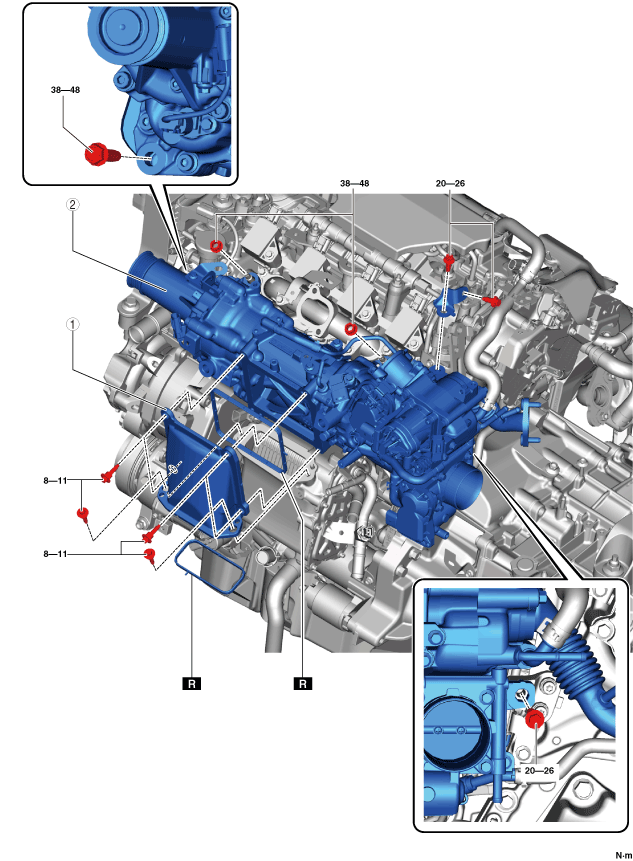 38—48

38—48

20—26

②

①

8—11

8—11

R

R

20—26

N·m