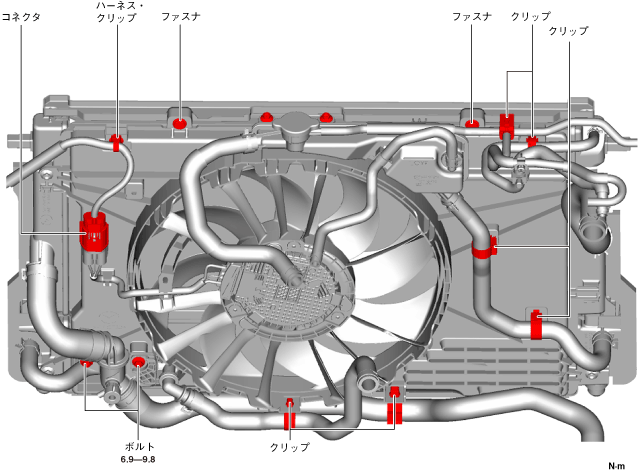 コネクタ
ハーネス・クリップ
ファスナ
ファスナ
クリップ
クリップ
ボルト
6.9—9.8
クリップ
N·m