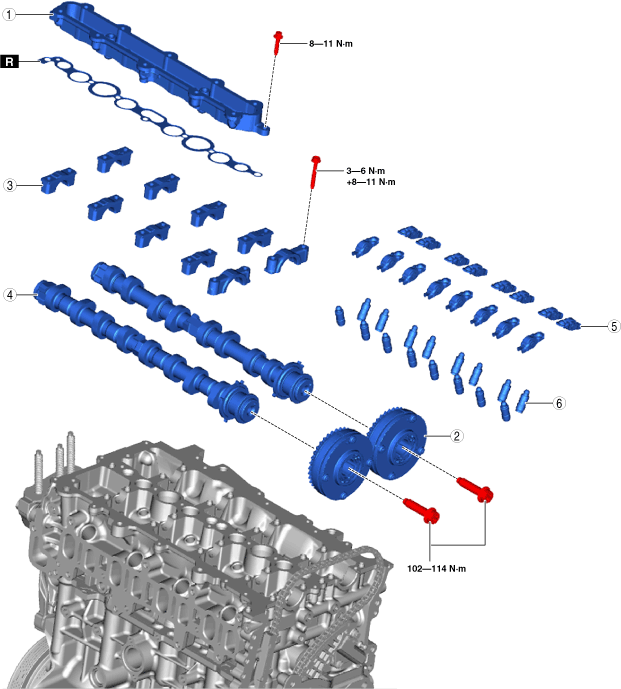 1

R

8—11 N·m

3

3—6 N·m
+8—11 N·m

4

5

6

2

102—114 N·m