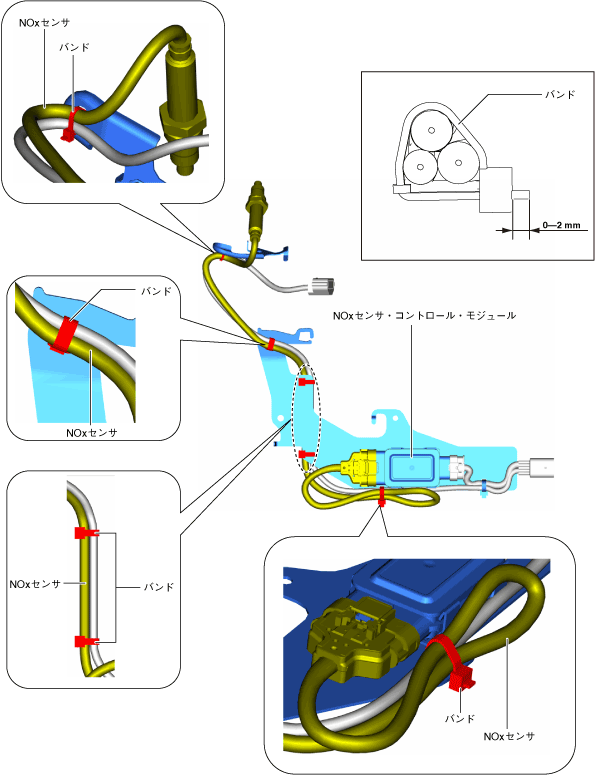 NOxセンサ
バンド

バンド
0—2 mm

バンド
NOxセンサ

NOxセンサ・コントロール・モジュール

NOxセンサ
バンド

バンド
NOxセンサ