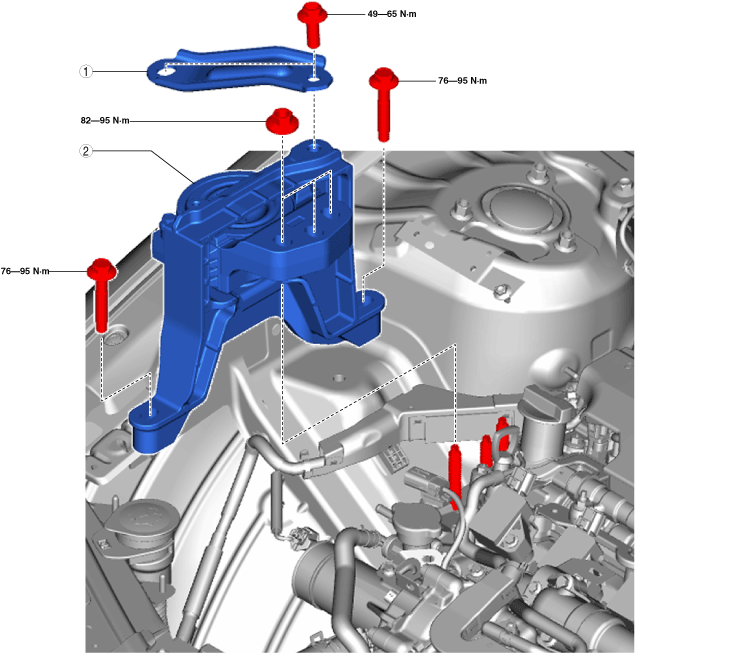 49—65 N·m
1
76—95 N·m
82—95 N·m
2
76—95 N·m