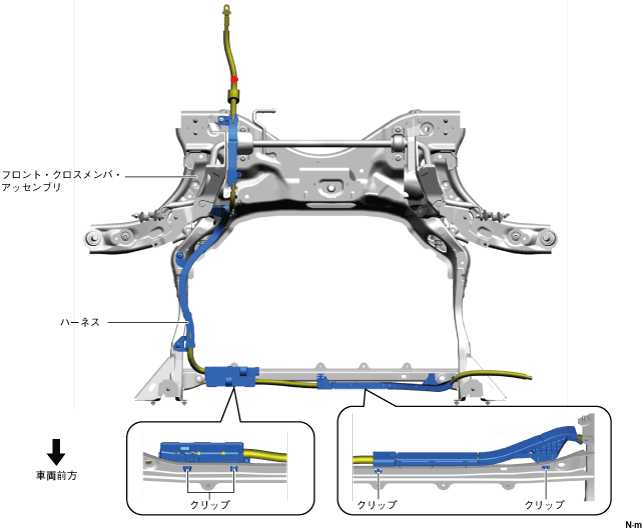 フロント・クロスメンバ・アッセンブリ

ハーネス

車両前方

クリップ

クリップ

クリップ

N·m