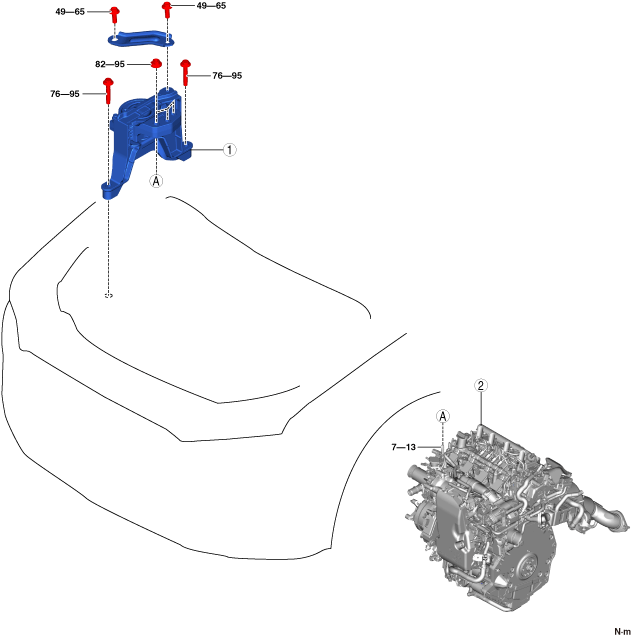 49—65
49—65
82—95
76—95
76—95
1
A
2
A
7—13
N·m