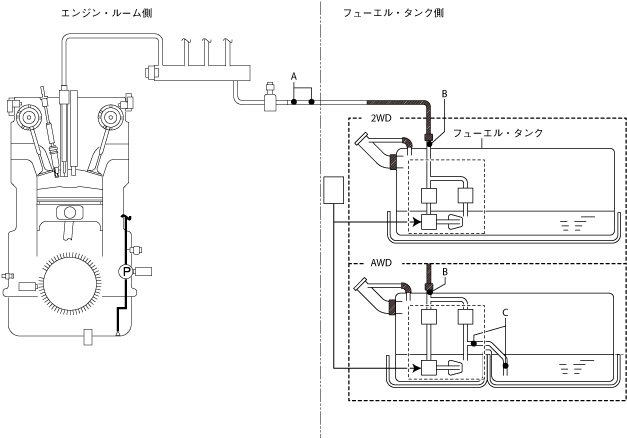 エンジン・ルーム側

フューエル・タンク側

A

B

2WD

フューエル・タンク

P

AWD

B

C