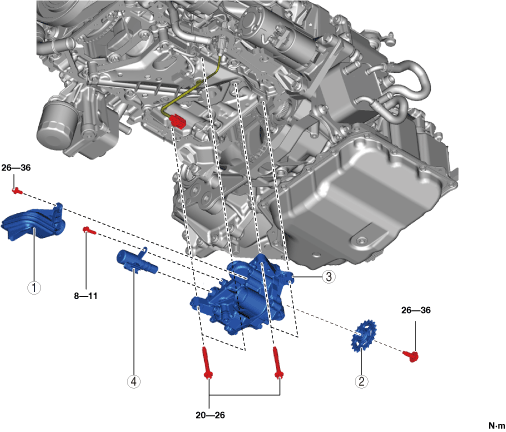 26—36

1

8—11

4

3

26—36

2

20—26

N·m