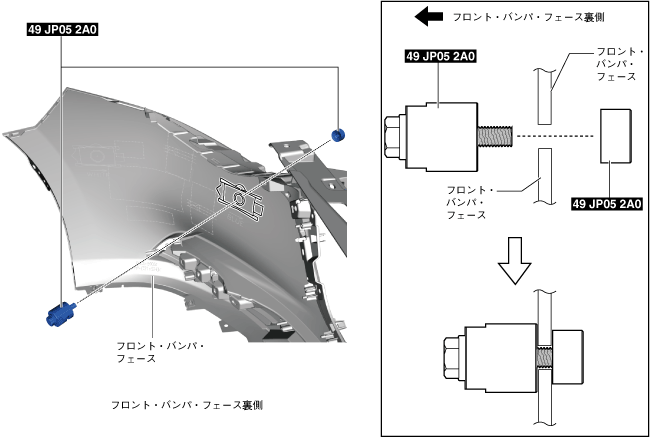 49 JP05 2A0

フロント・バンパ・フェース

フロント・バンパ・フェース裏側

フロント・バンパ・フェース裏側

49 JP05 2A0

フロント・バンパ・フェース

フロント・バンパ・フェース

49 JP05 2A0