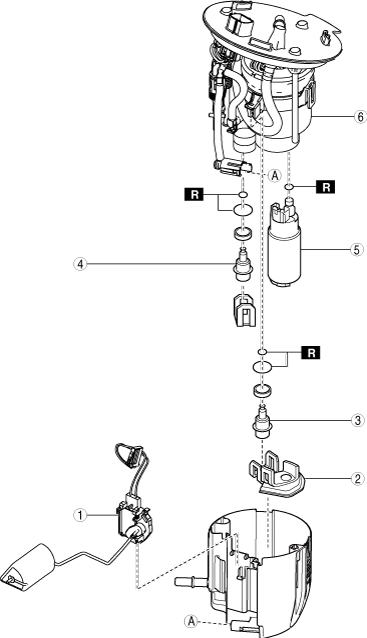 6
A
R
R
5
4
R
3
2
1
A