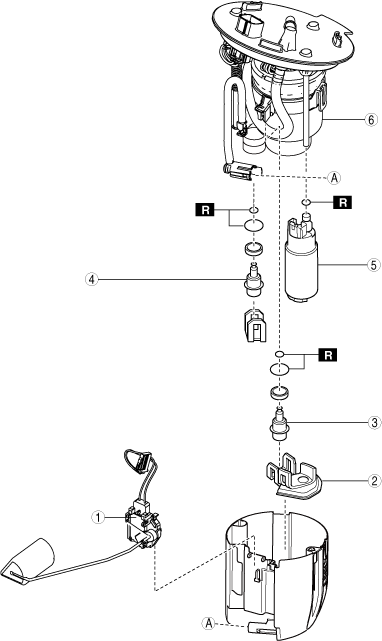 6
A
R
R
5
4
R
3
2
1
A