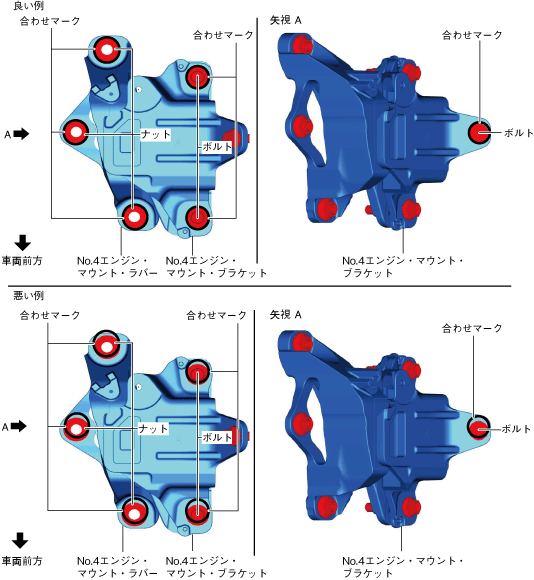 良い例

合わせマーク

合わせマーク

A

ナット

ボルト

車両前方

No.4エンジン・マウント・ラバー

No.4エンジン・マウント・ブラケット

矢視 A

合わせマーク

ボルト

No.4エンジン・マウント・ブラケット

悪い例

合わせマーク

合わせマーク

A

ナット

ボルト

車両前方

No.4エンジン・マウント・ラバー

No.4エンジン・マウント・ブラケット

矢視 A

合わせマーク

ボルト

No.4エンジン・マウント・ブラケット