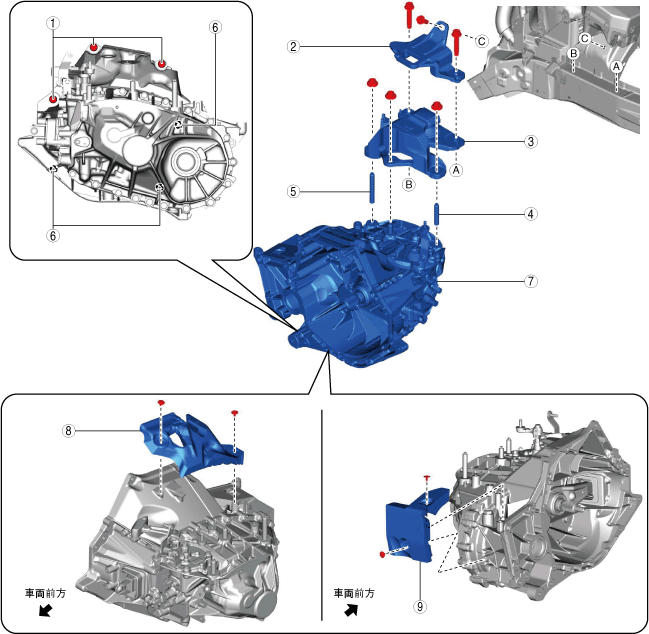 1
6
6
2
C
C
B
A
3
A
B
5
4
7
8
車両前方
車両前方
9