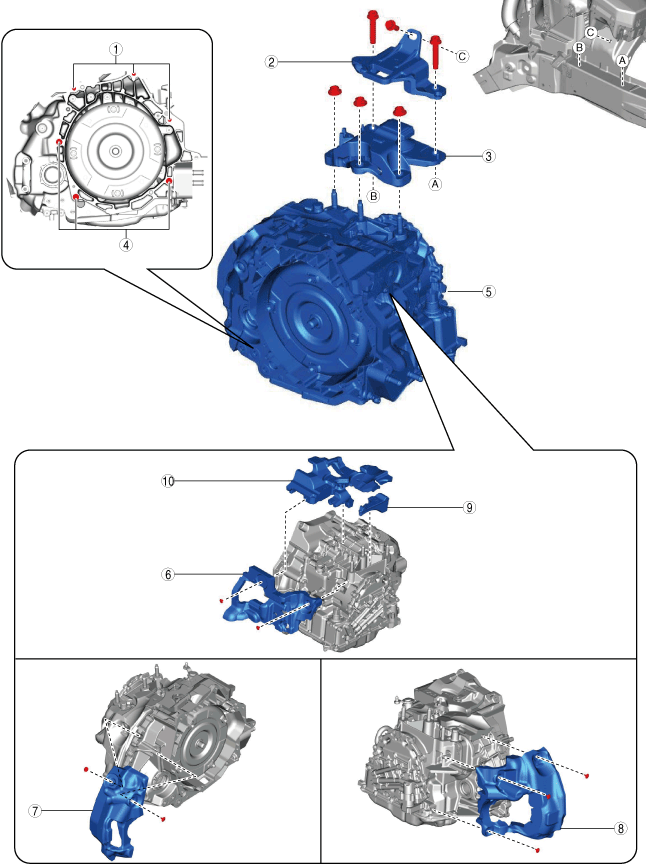 1
2
C
C
B
A
3
A
B
4
5
10
9
6
7
8