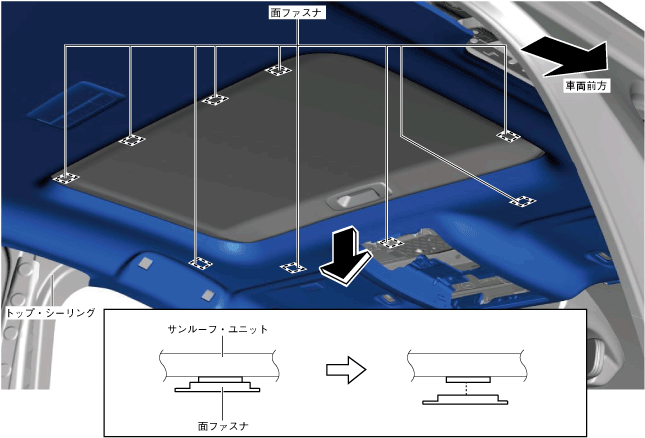 面ファスナ

車両前方

トップ・シーリング

サンルーフ・ユニット

面ファスナ