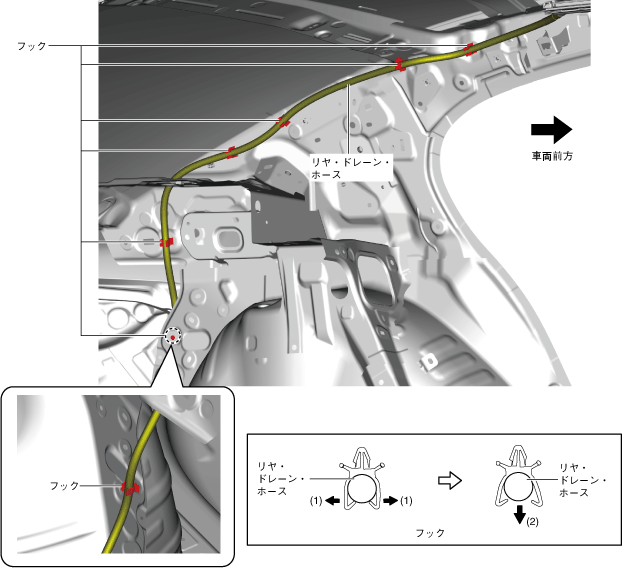 フック

リヤ・ドレーン・ホース

車両前方

フック

リヤ・ドレーン・ホース

(1)

(1)

リヤ・ドレーン・ホース

(2)

フック