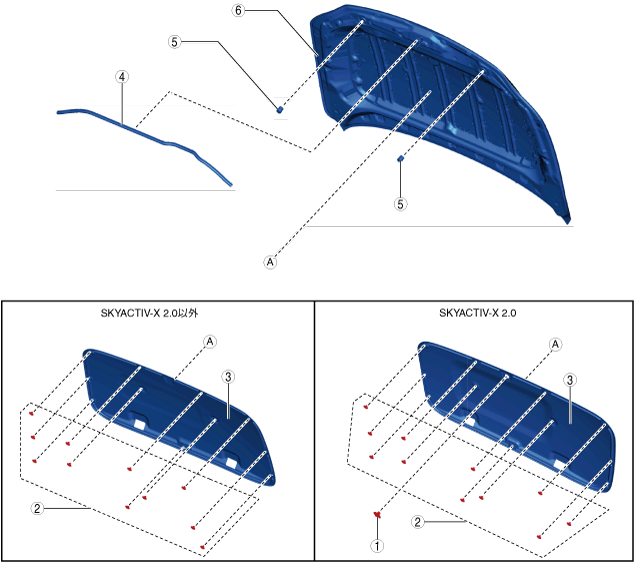 6
5
4
5
A

SKYACTIV-X 2.0以外
A
3
2

SKYACTIV-X 2.0
A
3
2
1