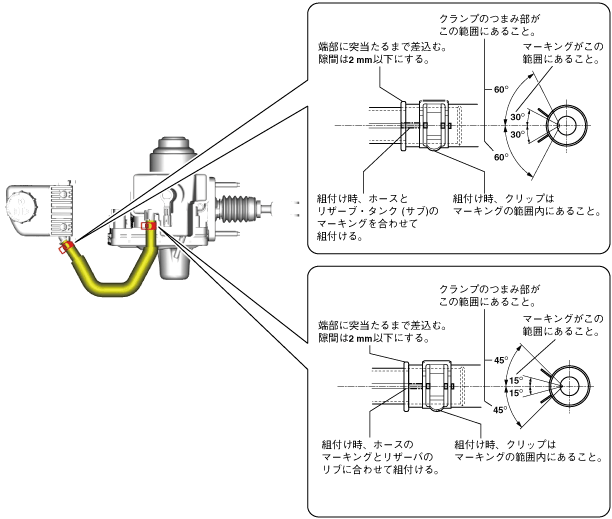 クランプのつまみ部がこの範囲にあること。

端部に突当たるまで差込む。隙間は2 mm以下にする。

マーキングがこの範囲にあること。

60°

30°

30°

60°

組付け時、ホースとリザーブ・タンク (サブ)のマーキングを合わせて組付ける。

組付け時、クリップはマーキングの範囲内にあること。

クランプのつまみ部がこの範囲にあること。

端部に突当たるまで差込む。隙間は2 mm以下にする。

マーキングがこの範囲にあること。

45°

15°

15°

45°

組付け時、ホースのマーキングとリザーバのリブに合わせて組付ける。

組付け時、クリップはマーキングの範囲内にあること。