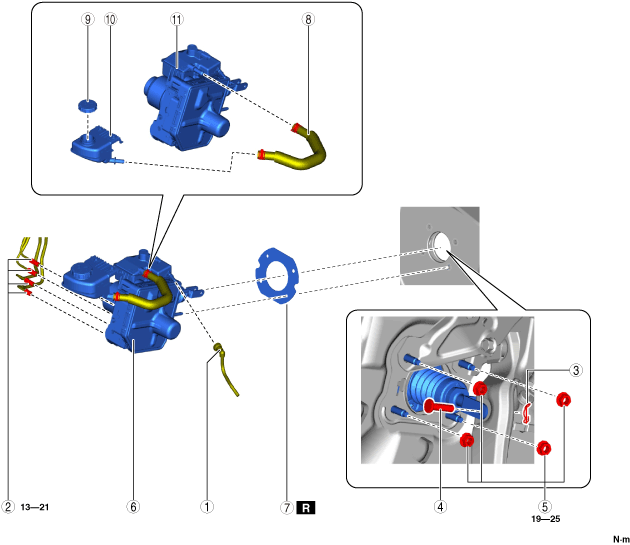 ⑨ ⑩ ⑪ ⑧

③

② 13—21 ⑥ ① ⑦ R ④ ⑤ 19—25

N·m