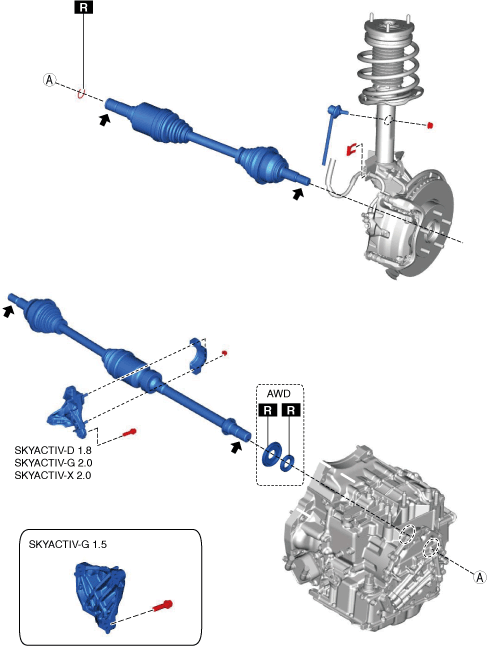 R

A

AWD

R R

SKYACTIV-D 1.8
SKYACTIV-G 2.0
SKYACTIV-X 2.0

SKYACTIV-G 1.5

A