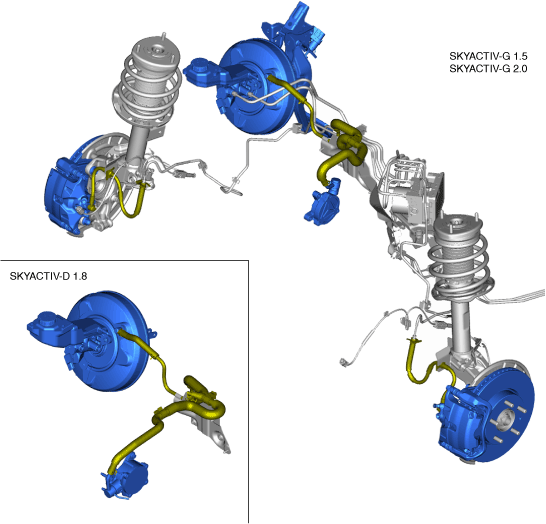 SKYACTIV-G 1.5
SKYACTIV-G 2.0

SKYACTIV-D 1.8