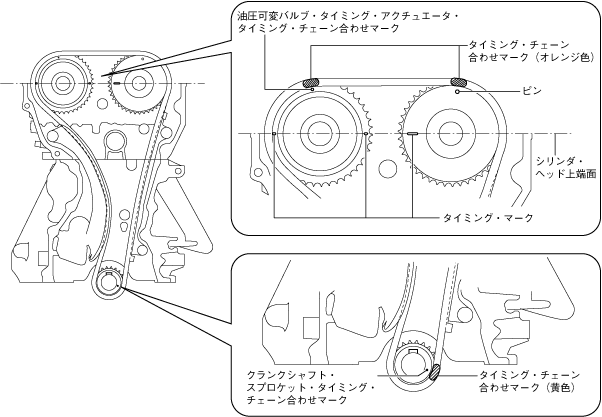 油圧可変バルブ・タイミング・アクチュエータ・タイミング・チェーン合わせマーク

タイミング・チェーン合わせマーク（オレンジ色）

ピン

シリンダ・ヘッド上端面

タイミング・マーク

クランクシャフト・スプロケット・タイミング・チェーン合わせマーク

タイミング・チェーン合わせマーク（黄色）