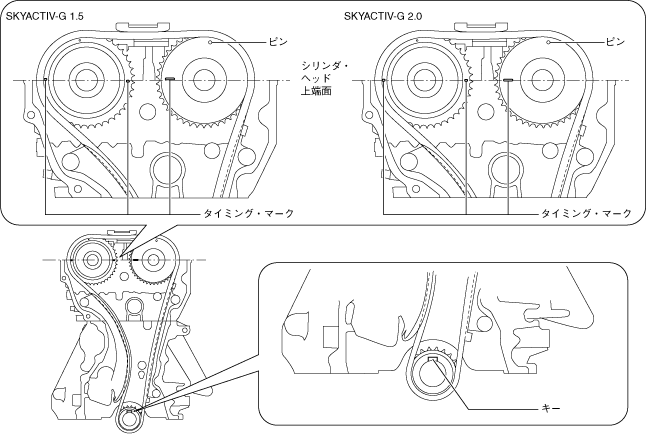 SKYACTIV-G 1.5

ピン

シリンダ・ヘッド上端面

タイミング・マーク

SKYACTIV-G 2.0

ピン

タイミング・マーク

キー