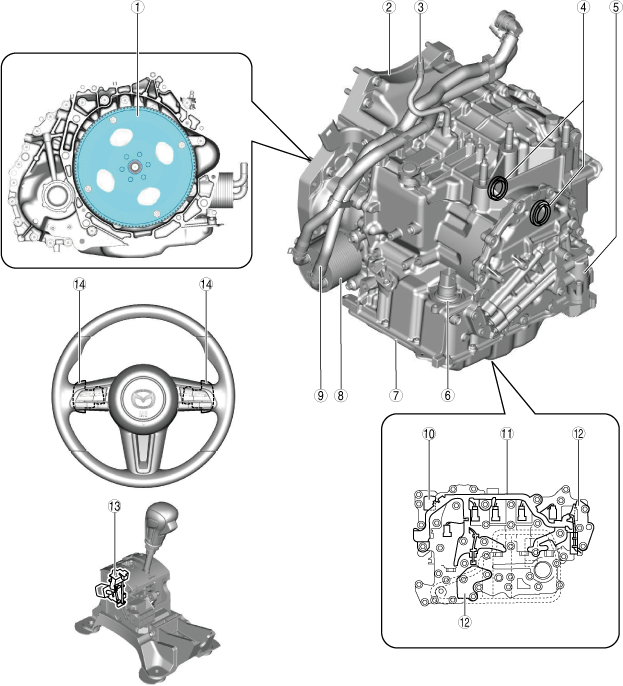 ①
②
③
④
⑤
⑭
⑭
⑨
⑧
⑦
⑥
⑩
⑪
⑫
⑬
⑫