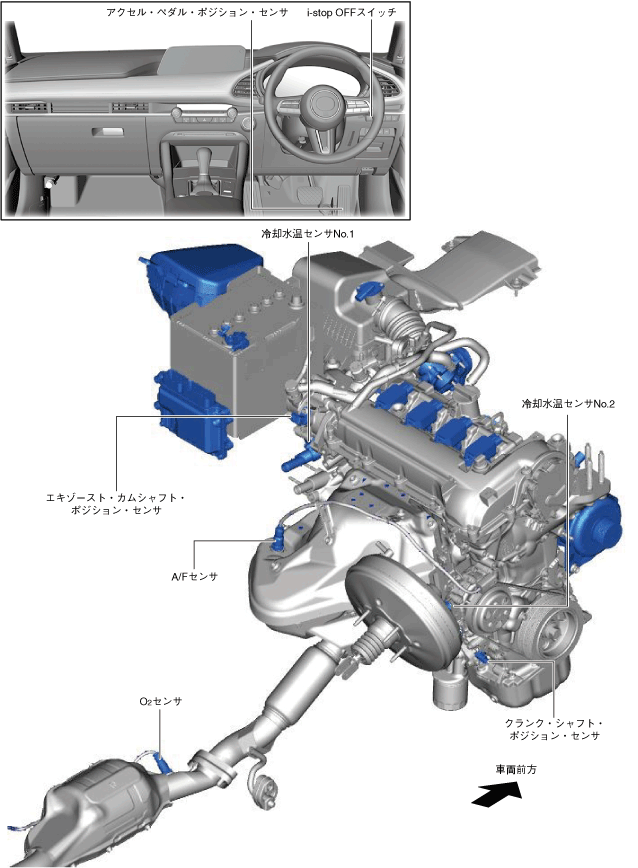 アクセル・ペダル・ポジション・センサ

i-stop OFFスイッチ

冷却水温センサNo.1

冷却水温センサNo.2

エキゾースト・カムシャフト・ポジション・センサ

A/Fセンサ

$O_2$センサ

クランク・シャフト・ポジション・センサ

車両前方