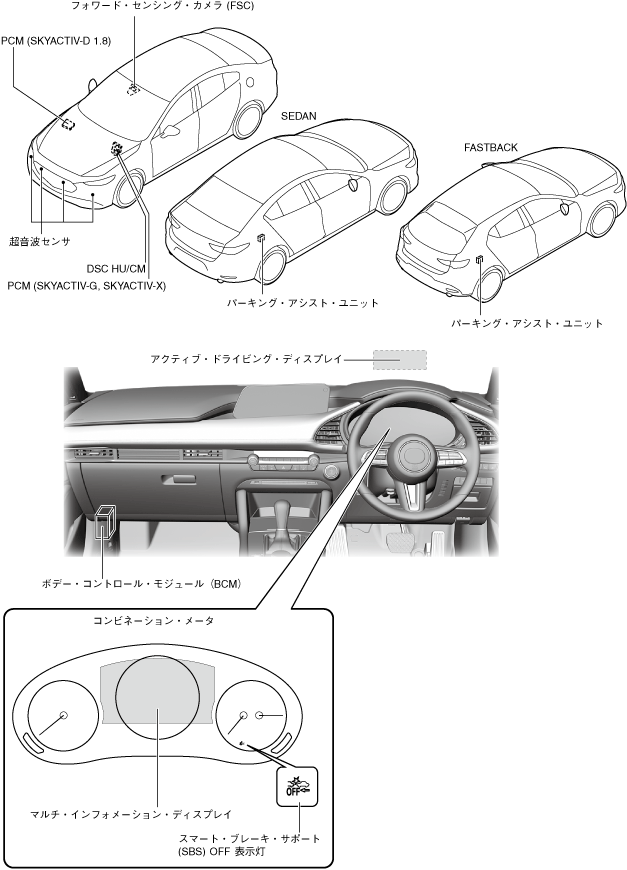 フォワード・センシング・カメラ (FSC)

PCM (SKYACTIV-D 1.8)

SEDAN

FASTBACK

超音波センサ

DSC HU/CM

PCM (SKYACTIV-G, SKYACTIV-X)

パーキング・アシスト・ユニット

パーキング・アシスト・ユニット

アクティブ・ドライビング・ディスプレイ

ボデー・コントロール・モジュール (BCM)

コンビネーション・メータ

OFF

マルチ・インフォメーション・ディスプレイ

スマート・ブレーキ・サポート (SBS) OFF 表示灯