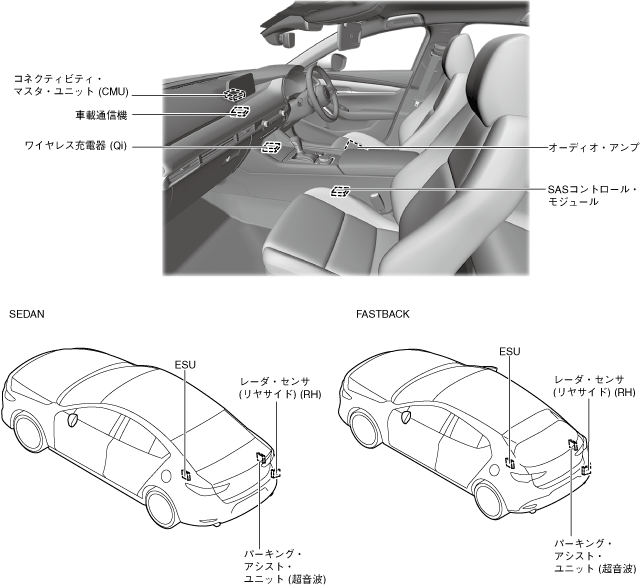 コネクティビティ・マスタ・ユニット (CMU)

車載通信機

ワイヤレス充電器 (Qi)

オーディオ・アンプ

SASコントロール・モジュール

SEDAN

ESU

レーダ・センサ (リヤサイド) (RH)

パーキング・アシスト・ユニット (超音波)

FASTBACK

ESU

レーダ・センサ (リヤサイド) (RH)

パーキング・アシスト・ユニット (超音波)