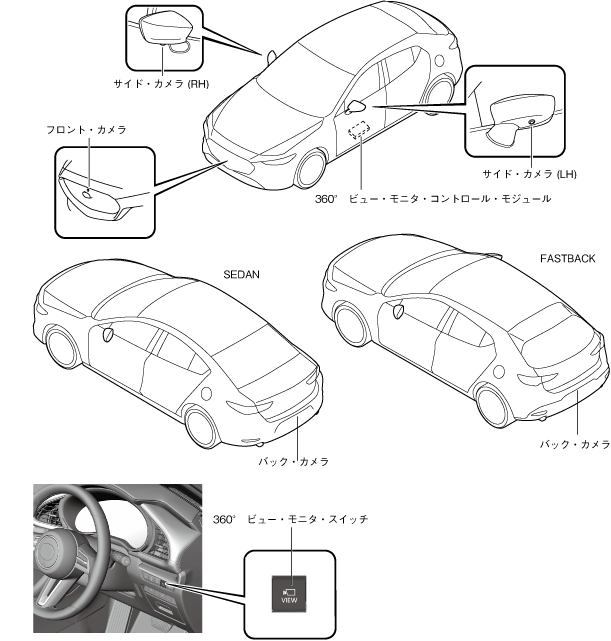 サイド・カメラ (RH)

フロント・カメラ

サイド・カメラ (LH)

360° ビュー・モニタ・コントロール・モジュール

SEDAN

FASTBACK

バック・カメラ

バック・カメラ

360° ビュー・モニタ・スイッチ

VIEW