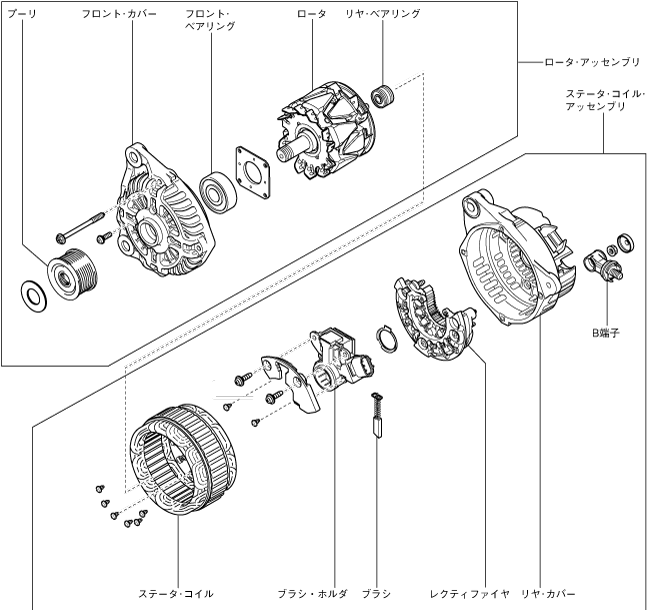 プーリ フロント・カバー フロント・ベアリング ロータ リヤ・ベアリング

ロータ・アッセンブリ

ステータ・コイル・アッセンブリ

B端子

ステータ・コイル ブラシ・ホルダ ブラシ レクティファイヤ リヤ・カバー