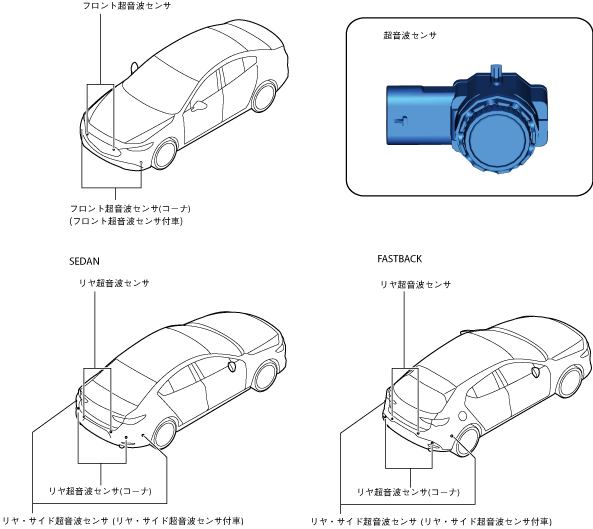 フロント超音波センサ

超音波センサ

フロント超音波センサ(コーナ)
(フロント超音波センサ付車)

SEDAN

リヤ超音波センサ

リヤ超音波センサ(コーナ)

リヤ・サイド超音波センサ (リヤ・サイド超音波センサ付車)

FASTBACK

リヤ超音波センサ

リヤ超音波センサ(コーナ)

リヤ・サイド超音波センサ (リヤ・サイド超音波センサ付車)