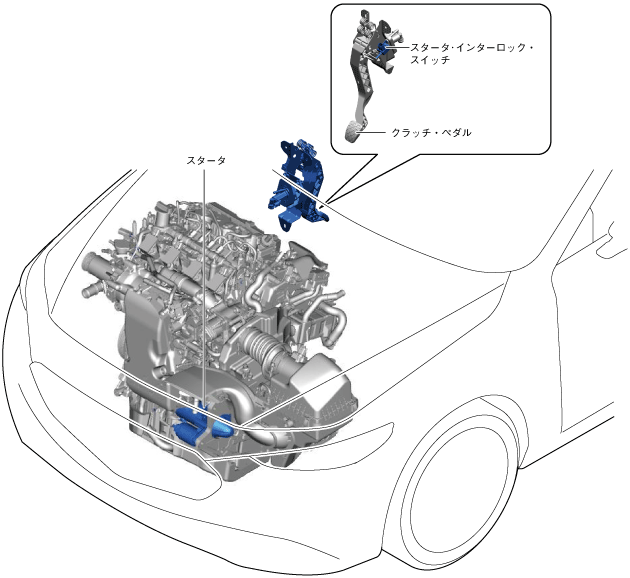 スタータ・インターロック・スイッチ

クラッチ・ペダル

スタータ