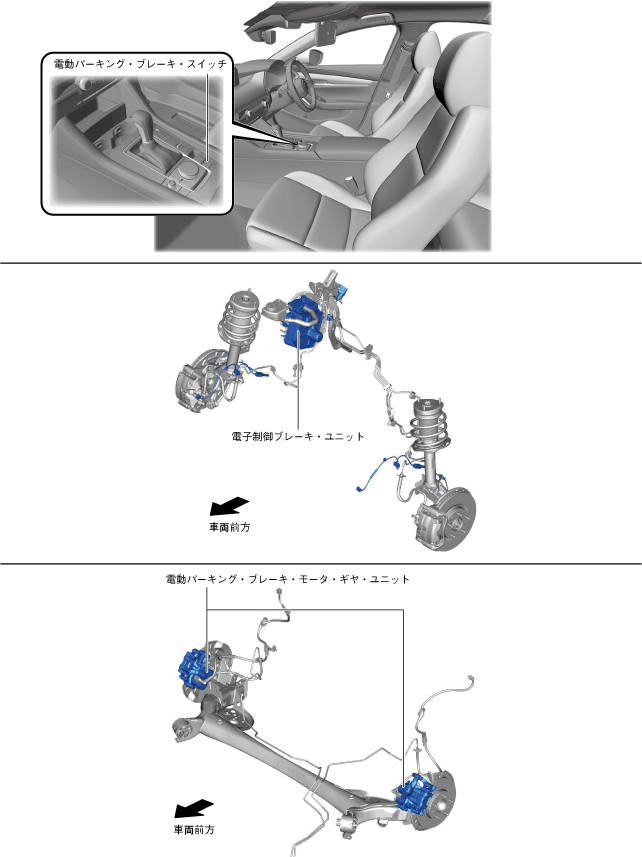 電動パーキング・ブレーキ・スイッチ

電子制御ブレーキ・ユニット

車両前方

電動パーキング・ブレーキ・モータ・ギヤ・ユニット

車両前方