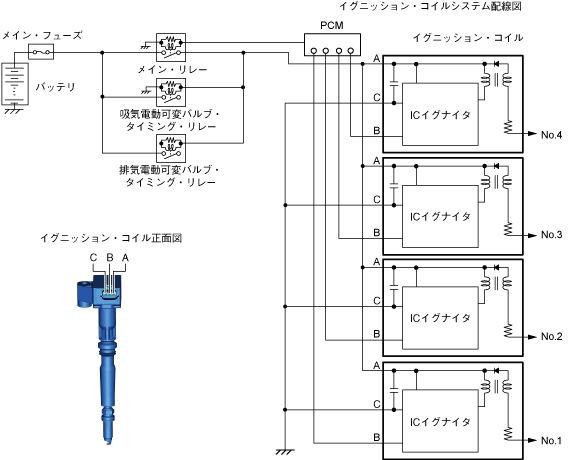 イグニッション・コイルシステム配線図

メイン・フューズ

バッテリ

メイン・リレー

吸気電動可変バルブ・タイミング・リレー

排気電動可変バルブ・タイミング・リレー

PCM

イグニッション・コイル

A
C
B
ICイグナイタ
No.4

A
C
B
ICイグナイタ
No.3

A
C
B
ICイグナイタ
No.2

A
C
B
ICイグナイタ
No.1

イグニッション・コイル正面図

C B A