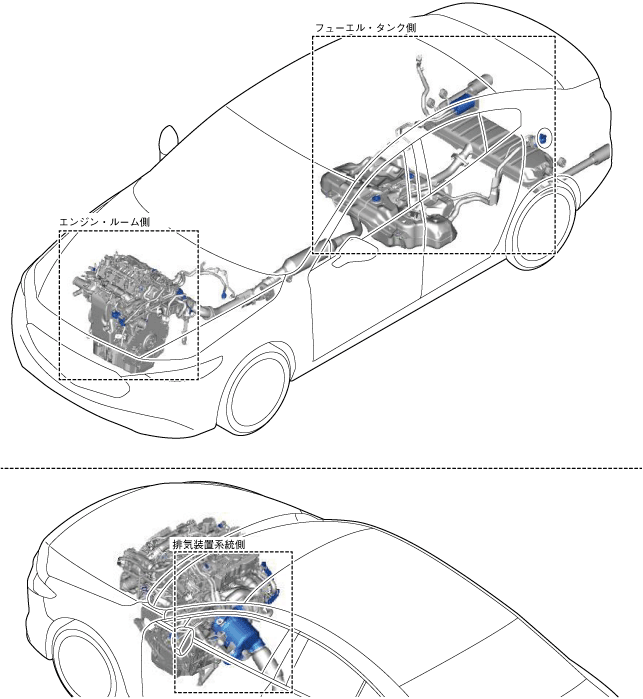 フューエル・タンク側

エンジン・ルーム側

排気装置系統側