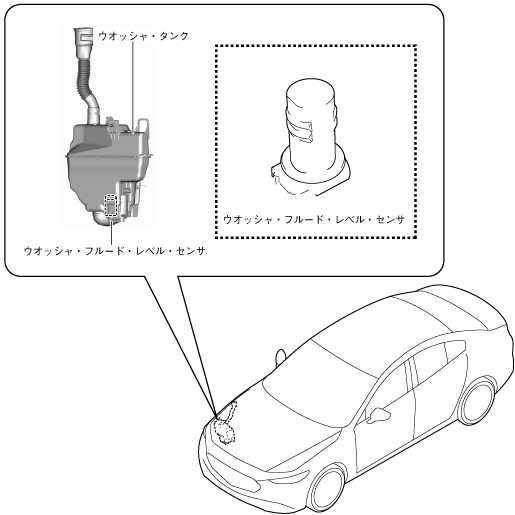 ウオッシャ・タンク

ウオッシャ・フルード・レベル・センサ

ウオッシャ・フルード・レベル・センサ